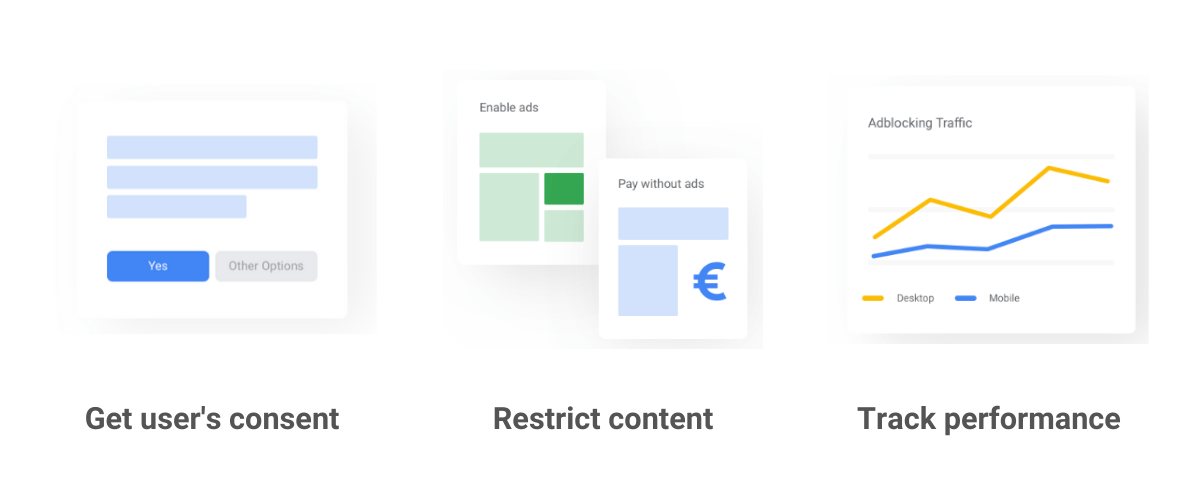 Yes

Other Options

Get user's consent

Enable ads

Pay without ads

€

Restrict content

Adblocking Traffic

Desktop

Mobile

Track performance